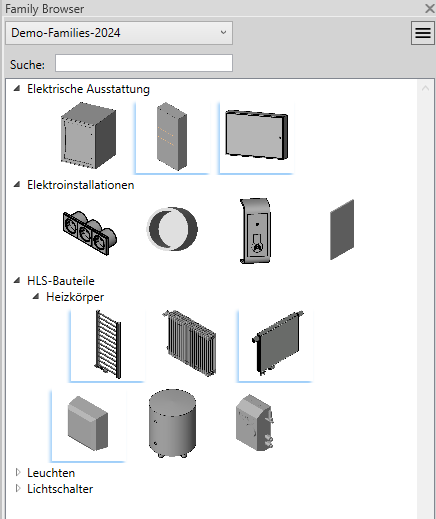 Family Browser

Demo-Families-2024

Suche:

Elektrische Ausstattung

Elektroinstallationen

HLS-Bauteile

Heizkörper

Leuchten

Lichtschalter